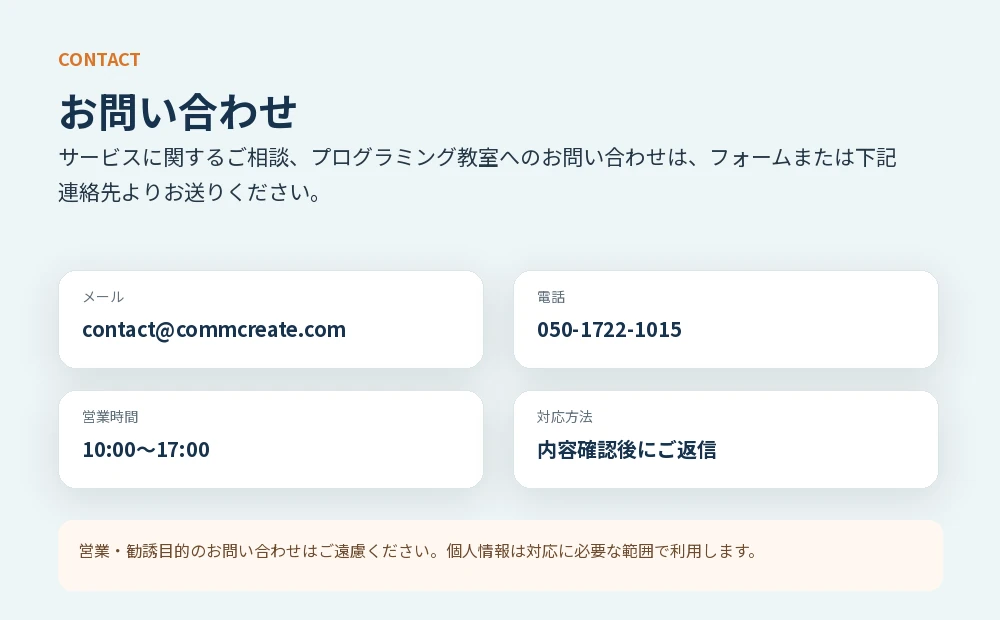 CONTACT

お問い合わせ

サービスに関するご相談、プログラミング教室へのお問い合わせは、フォームまたは下記連絡先よりお送りください。

メール
contact@commcreate.com

電話
050-1722-1015

営業時間
10:00〜17:00

対応方法
内容確認後にご返信

営業・勧誘目的のお問い合わせはご遠慮ください。個人情報は対応に必要な範囲で利用します。